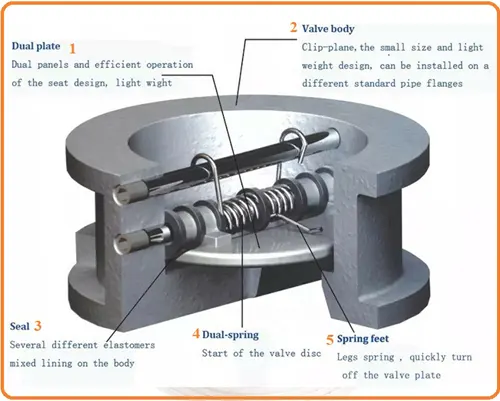 Dual plate 1
Dual panels and efficient operation of the seat design, light wight

2 Valve body
Clip-plane, the small size and light weight design, can be installed on a different standard pipe flanges

Seal 3
Several different elastomers mixed lining on the body

4 Dual-spring
Start of the valve disc

5 Spring feet
Legs spring , quickly turn off the valve plate